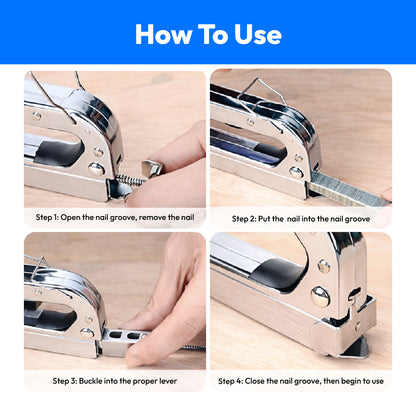 How To Use

Step 1: Open the nail groove, remove the nail

Step 2: Put the  nail into the nail groove

Step 3: Buckle into the proper lever

Step 4: Close the nail groove, then begin to use