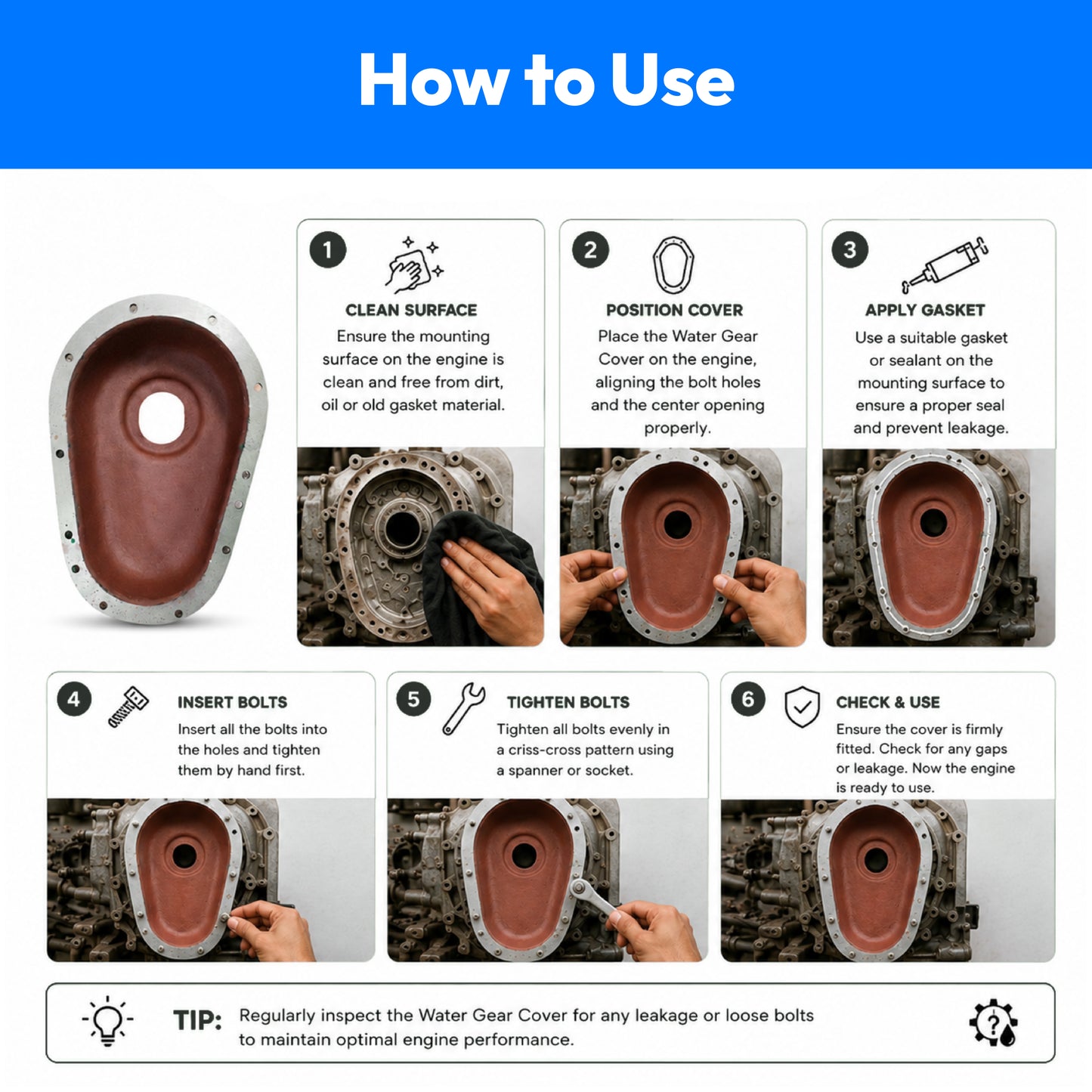 How to Use

1
CLEAN SURFACE
Ensure the mounting surface on the engine is clean and free from dirt, oil or old gasket material.

2
POSITION COVER
Place the Water Gear Cover on the engine, aligning the bolt holes and the center opening properly.

3
APPLY GASKET
Use a suitable gasket or sealant on the mounting surface to ensure a proper seal and prevent leakage.

4
INSERT BOLTS
Insert all the bolts into the holes and tighten them by hand first.

5
TIGHTEN BOLTS
Tighten all bolts evenly in a criss-cross pattern using a spanner or socket.

6
CHECK & USE
Ensure the cover is firmly fitted. Check for any gaps or leakage. Now the engine is ready to use.

TIP: Regularly inspect the Water Gear Cover for any leakage or loose bolts to maintain optimal engine performance.