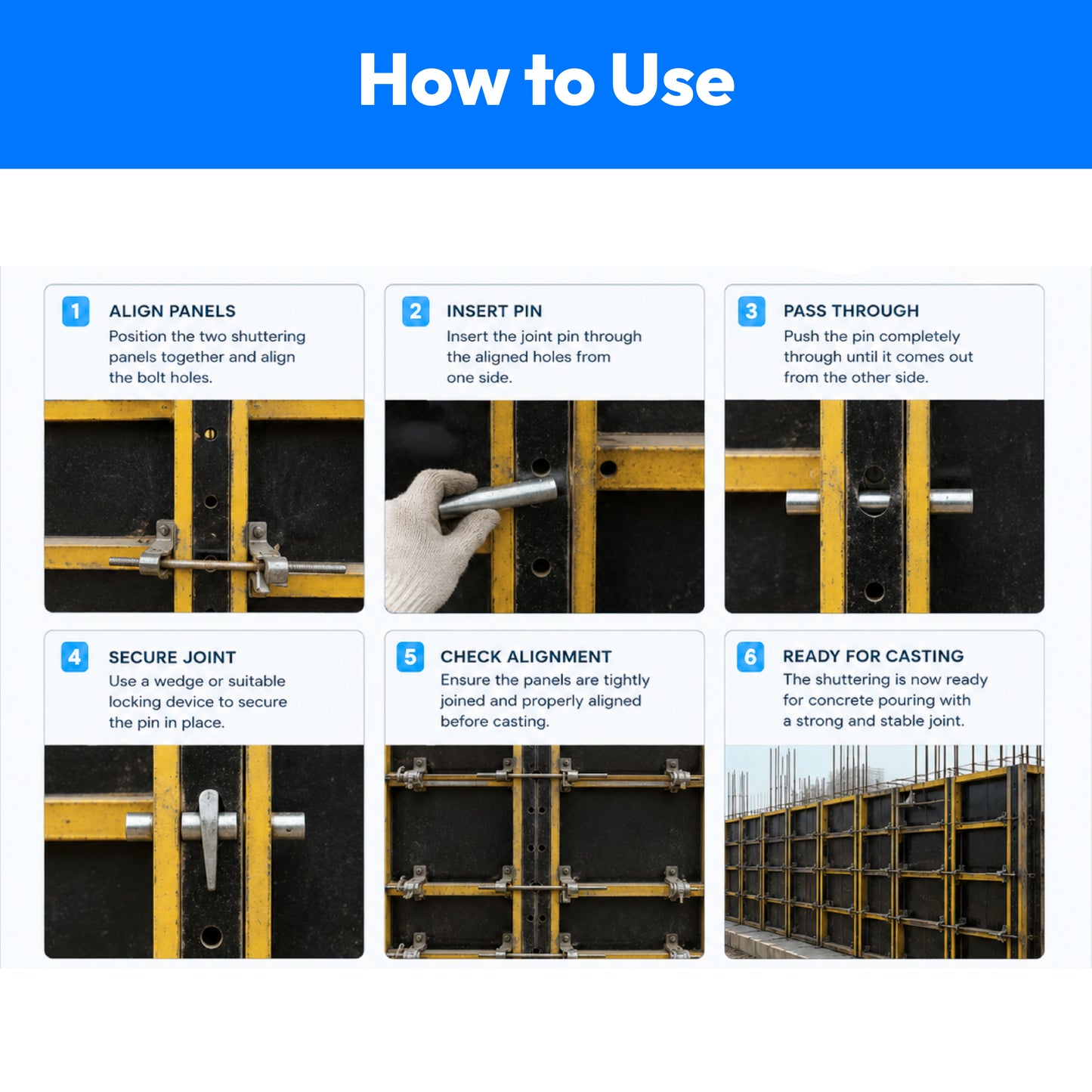 How to Use

1 ALIGN PANELS
Position the two shuttering panels together and align the bolt holes.

2 INSERT PIN
Insert the joint pin through the aligned holes from one side.

3 PASS THROUGH
Push the pin completely through until it comes out from the other side.

4 SECURE JOINT
Use a wedge or suitable locking device to secure the pin in place.

5 CHECK ALIGNMENT
Ensure the panels are tightly joined and properly aligned before casting.

6 READY FOR CASTING
The shuttering is now ready for concrete pouring with a strong and stable joint.