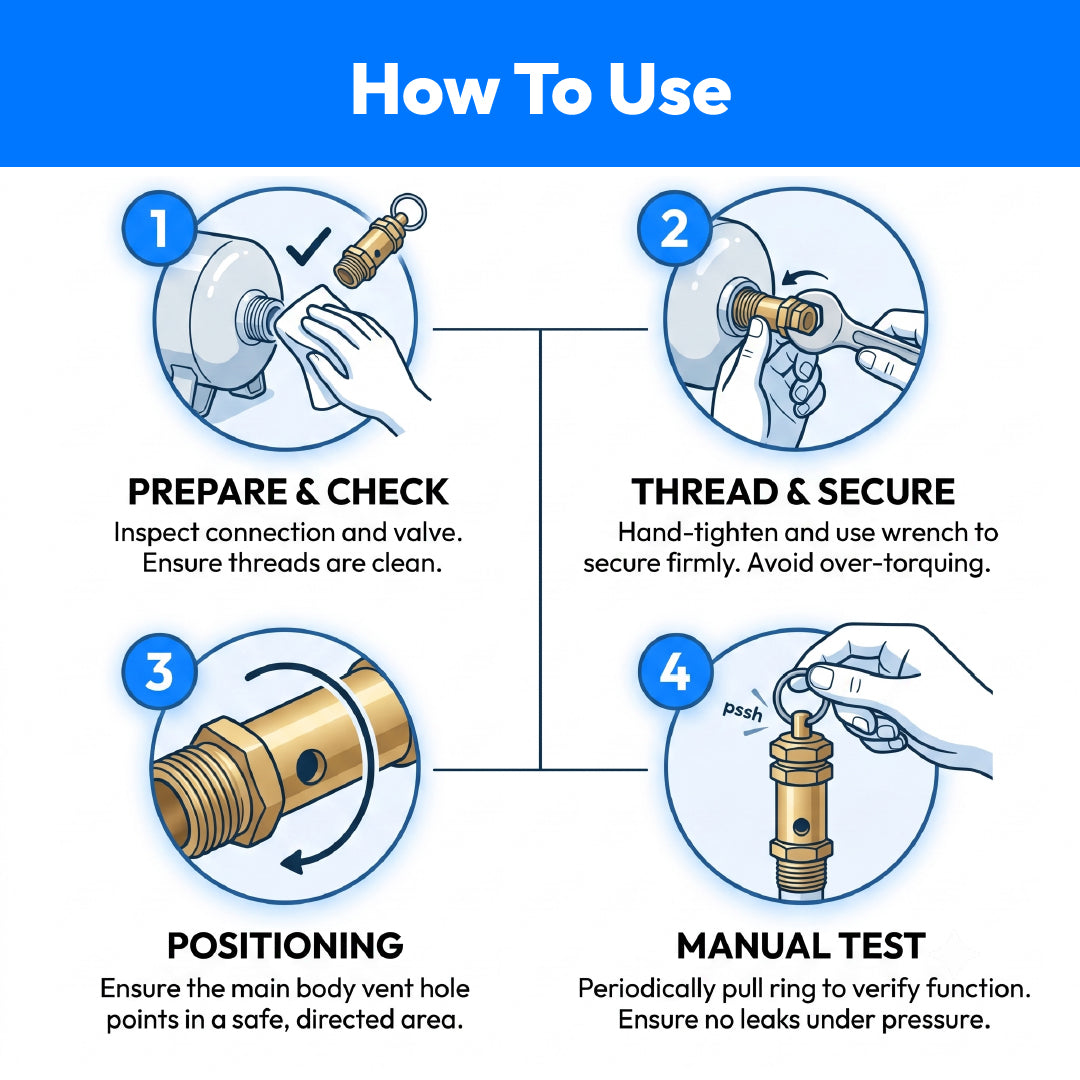 How To Use

1

PREPARE & CHECK
Inspect connection and valve. Ensure threads are clean.

2

THREAD & SECURE
Hand-tighten and use wrench to secure firmly. Avoid over-torquing.

3

POSITIONING
Ensure the main body vent hole points in a safe, directed area.

4

pssh

MANUAL TEST
Periodically pull ring to verify function. Ensure no leaks under pressure.