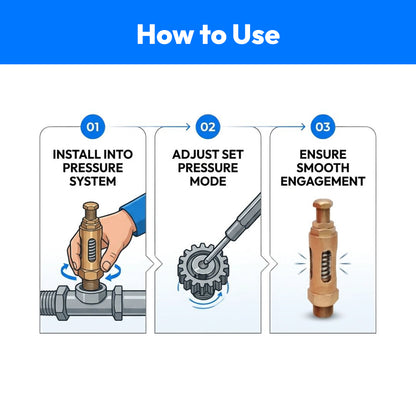 How to Use

01

INSTALL INTO PRESSURE SYSTEM

02

ADJUST SET PRESSURE MODE

03

ENSURE SMOOTH ENGAGEMENT