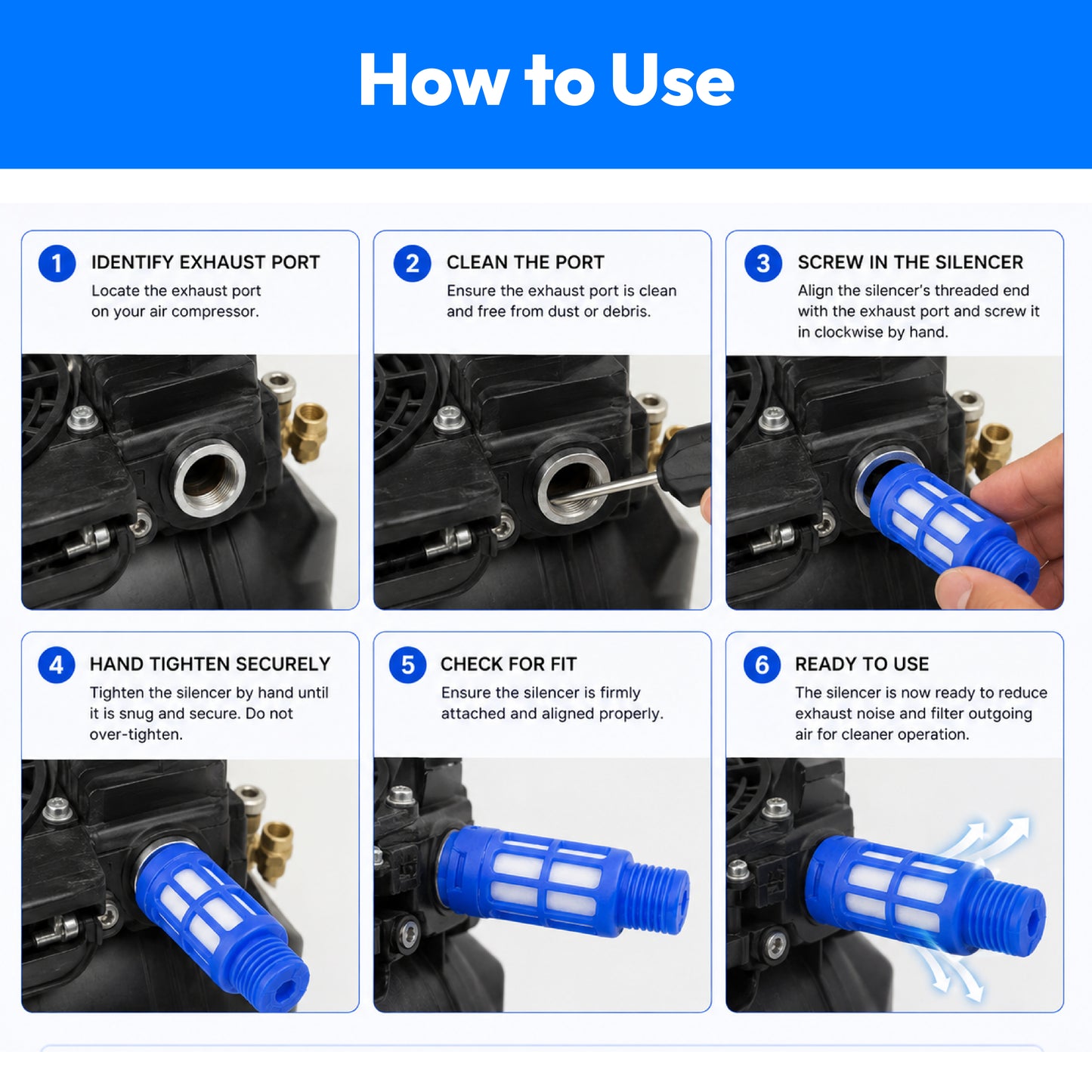 How to Use

1 IDENTIFY EXHAUST PORT
Locate the exhaust port on your air compressor.

2 CLEAN THE PORT
Ensure the exhaust port is clean and free from dust or debris.

3 SCREW IN THE SILENCER
Align the silencer's threaded end with the exhaust port and screw it in clockwise by hand.

4 HAND TIGHTEN SECURELY
Tighten the silencer by hand until it is snug and secure. Do not over-tighten.

5 CHECK FOR FIT
Ensure the silencer is firmly attached and aligned properly.

6 READY TO USE
The silencer is now ready to reduce exhaust noise and filter outgoing air for cleaner operation.