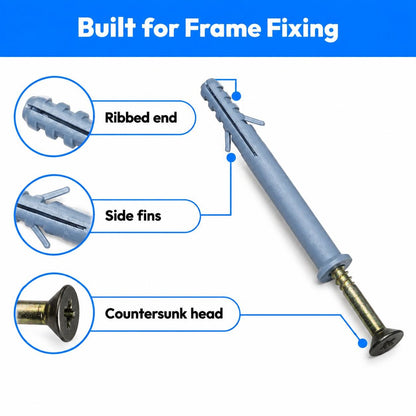 Built for Frame Fixing

Ribbed end

Side fins

Countersunk head