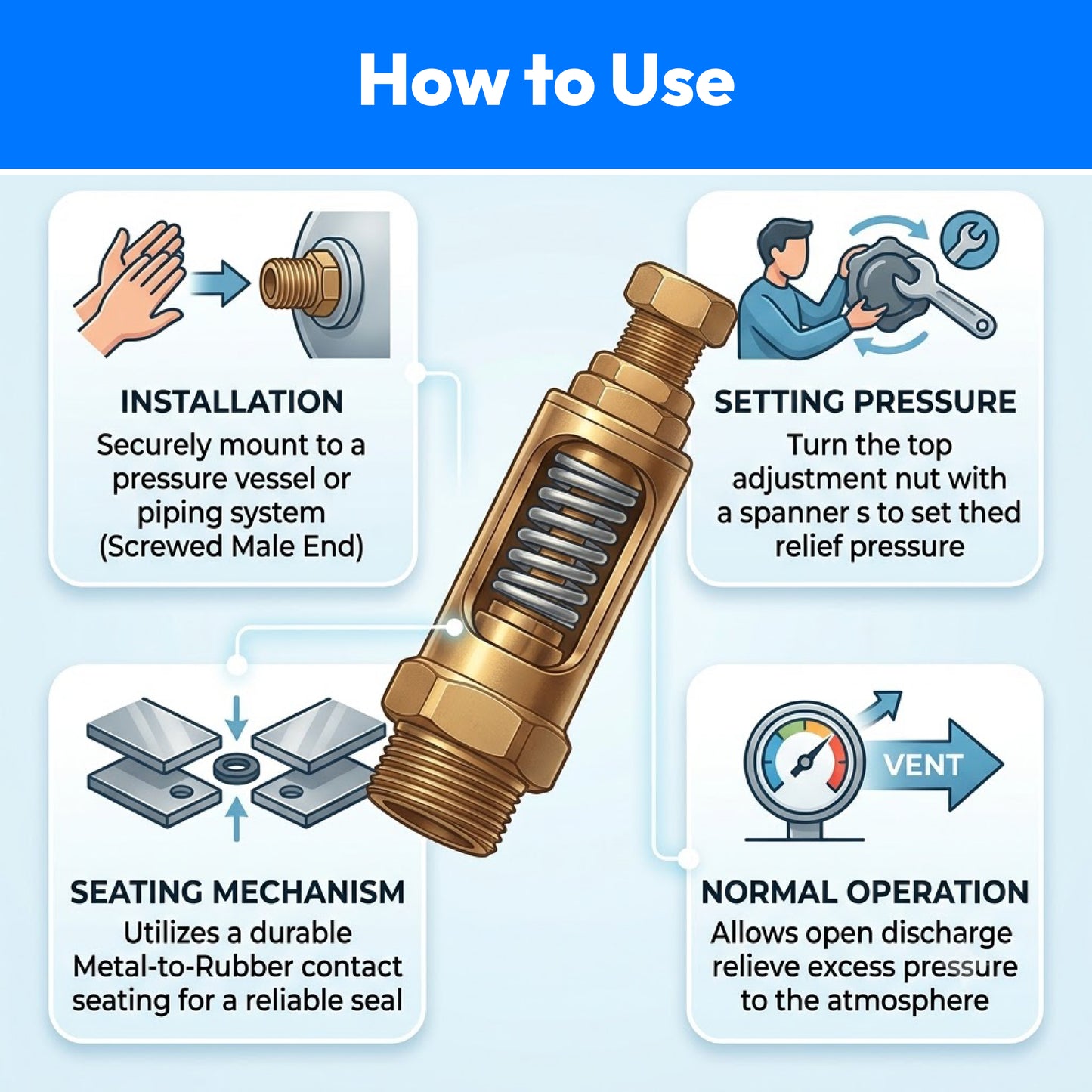 How to Use

INSTALLATION
Securely mount to a pressure vessel or piping system (Screwed Male End)

SETTING PRESSURE
Turn the top adjustment nut with a spanner s to set thed relief pressure

SEATING MECHANISM
Utilizes a durable Metal-to-Rubber contact seating for a reliable seal

VENT

NORMAL OPERATION
Allows open discharge relieve excess pressure to the atmosphere