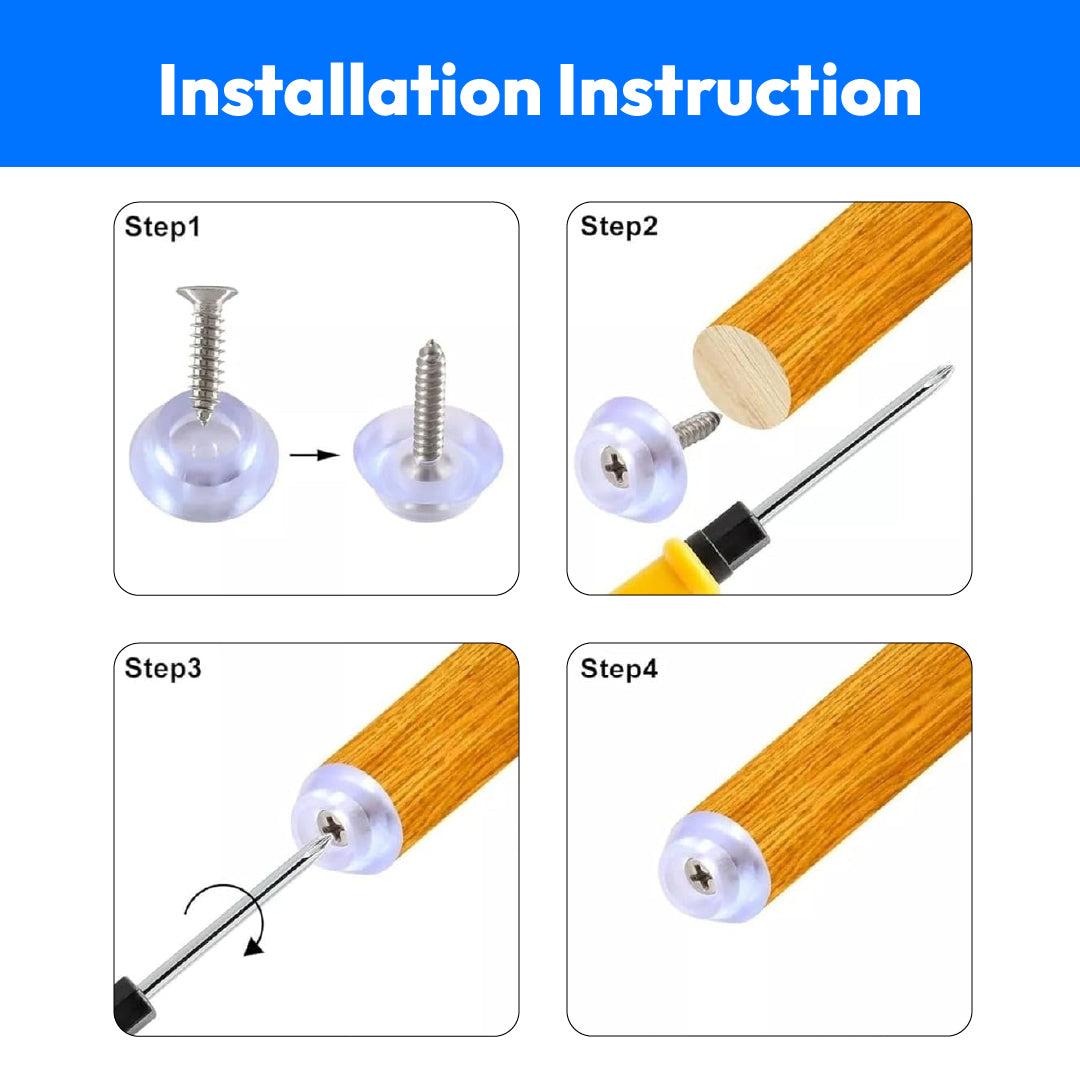 Installation Instruction

Step1

Step2

Step3

Step4