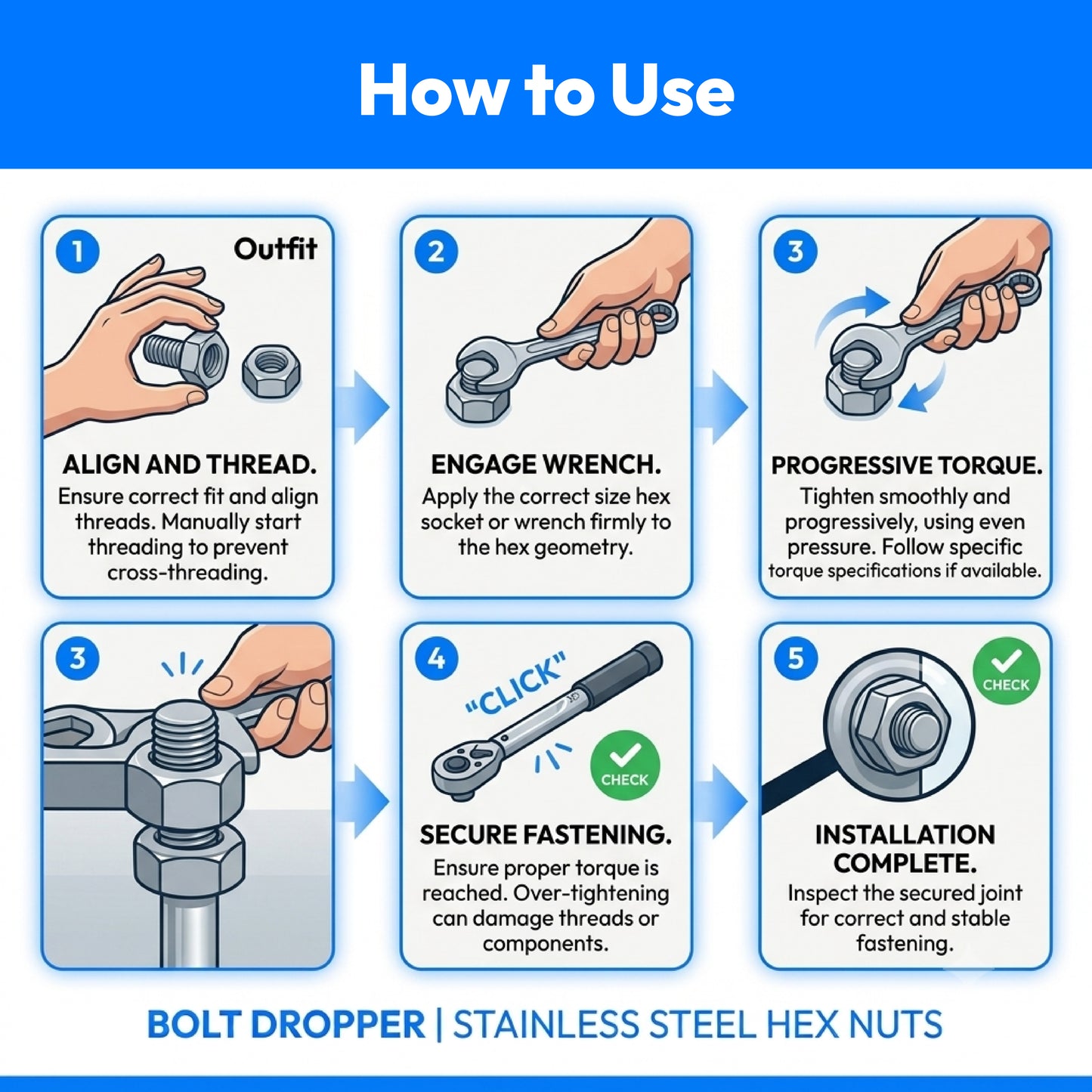 How to Use

1 Outfit

ALIGN AND THREAD.
Ensure correct fit and align threads. Manually start threading to prevent cross-threading.

2

ENGAGE WRENCH.
Apply the correct size hex socket or wrench firmly to the hex geometry.

3

PROGRESSIVE TORQUE.
Tighten smoothly and progressively, using even pressure. Follow specific torque specifications if available.

3

4
"CLICK"
CHECK

SECURE FASTENING.
Ensure proper torque is reached. Over-tightening can damage threads or components.

5
CHECK

INSTALLATION COMPLETE.
Inspect the secured joint for correct and stable fastening.

BOLT DROPPER | STAINLESS STEEL HEX NUTS