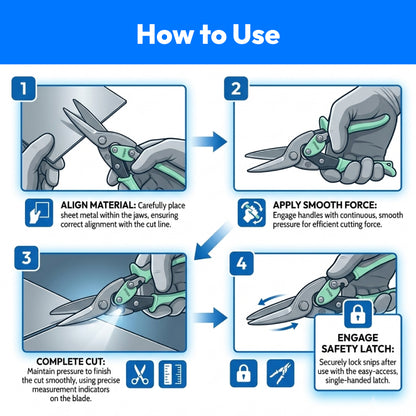 How to Use

1

ALIGN MATERIAL: Carefully place sheet metal within the jaws, ensuring correct alignment with the cut line.

2

APPLY SMOOTH FORCE: Engage handles with continuous, smooth pressure for efficient cutting force.

3

COMPLETE CUT: Maintain pressure to finish the cut smoothly, using precise measurement indicators on the blade.

4

ENGAGE SAFETY LATCH: Securely lock snips after use with the easy-access, single-handed latch.