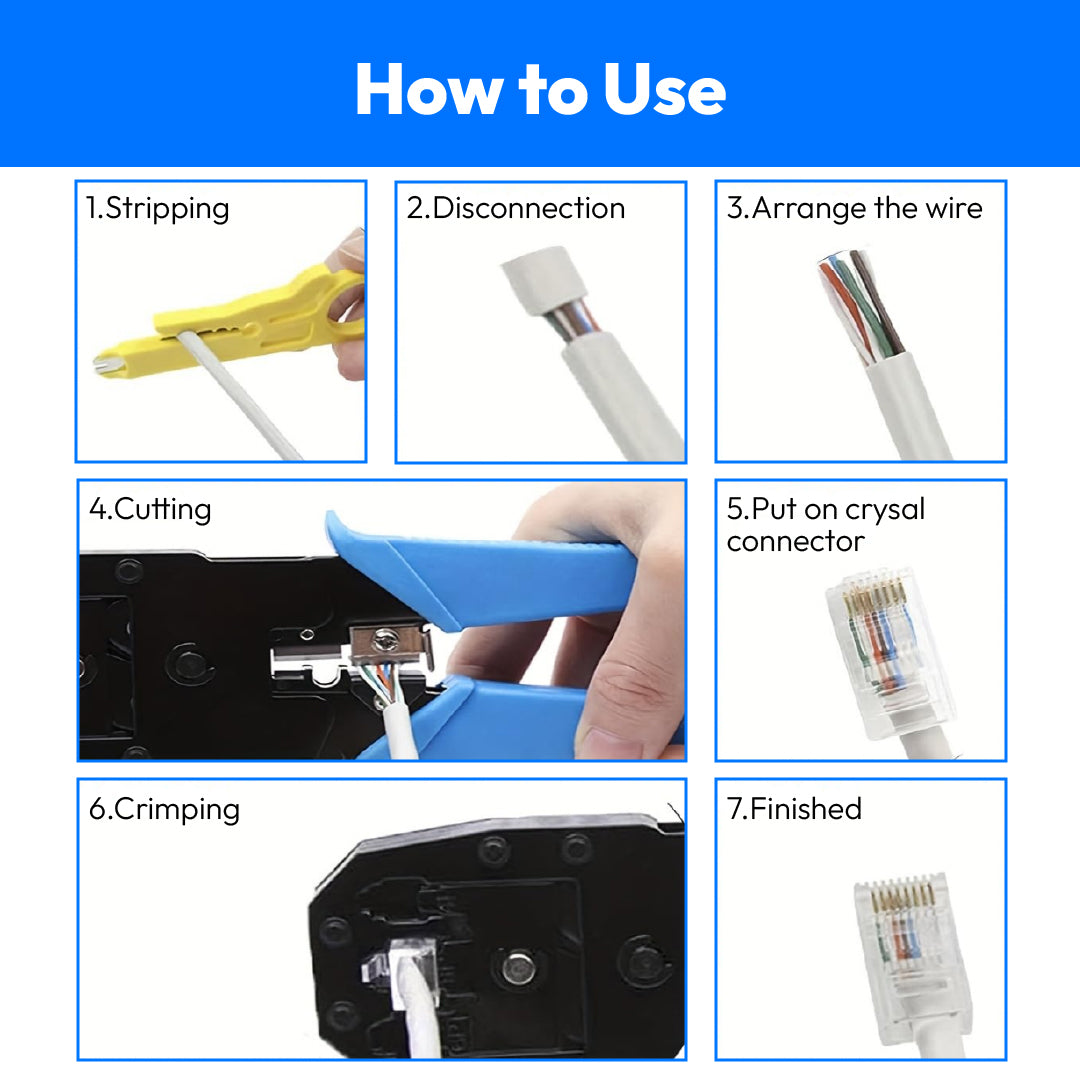 How to Use

1.Stripping

2.Disconnection

3.Arrange the wire

4.Cutting

5.Put on crysal connector

6.Crimping

7.Finished