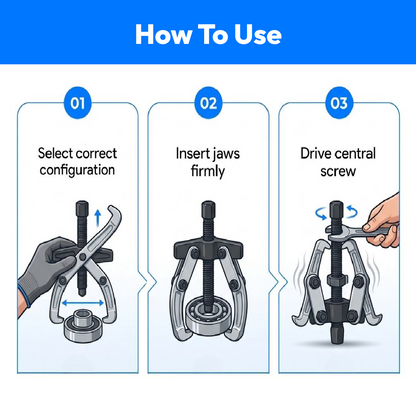 How To Use

01

Select correct configuration

02

Insert jaws firmly

03

Drive central screw