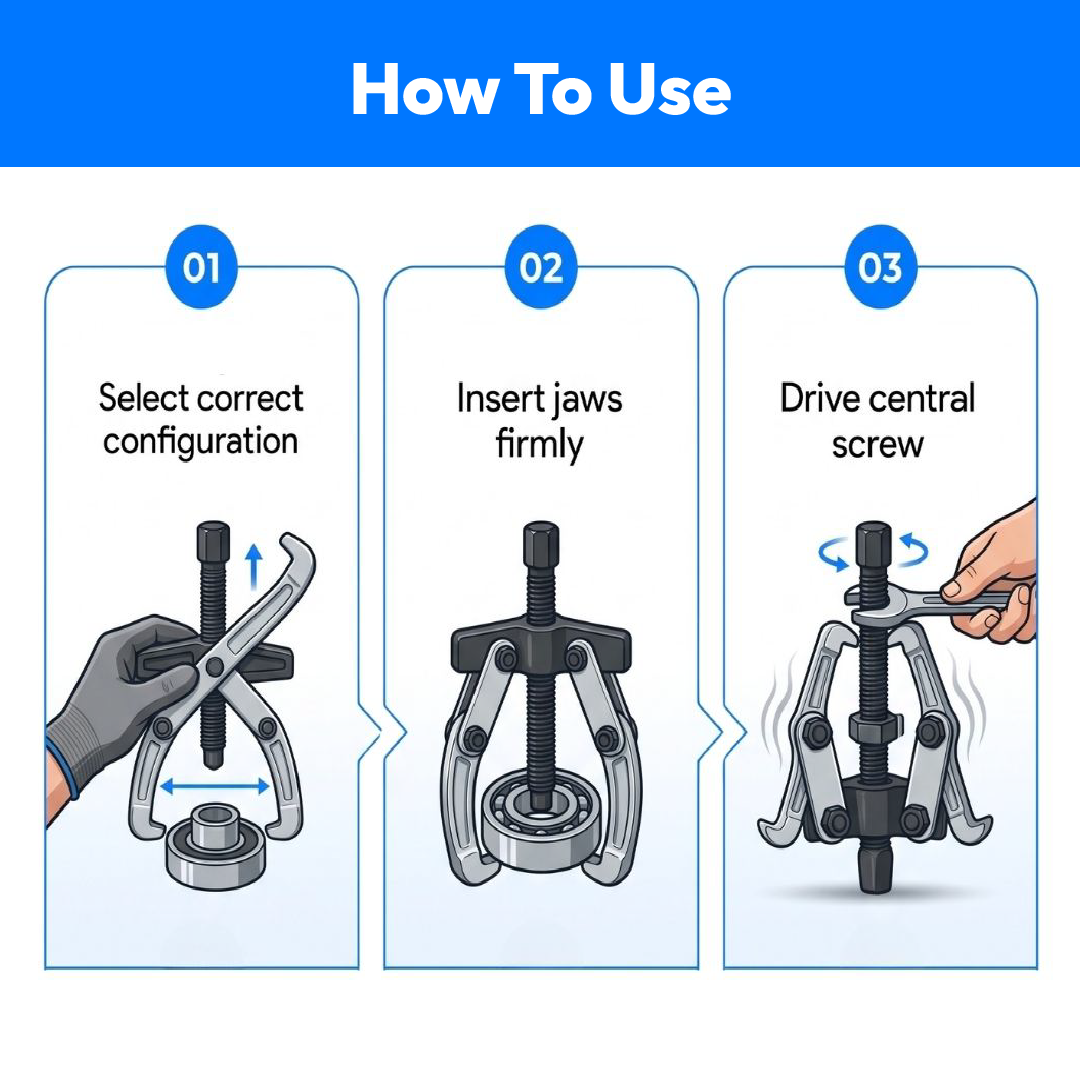 How To Use

01

Select correct configuration

02

Insert jaws firmly

03

Drive central screw