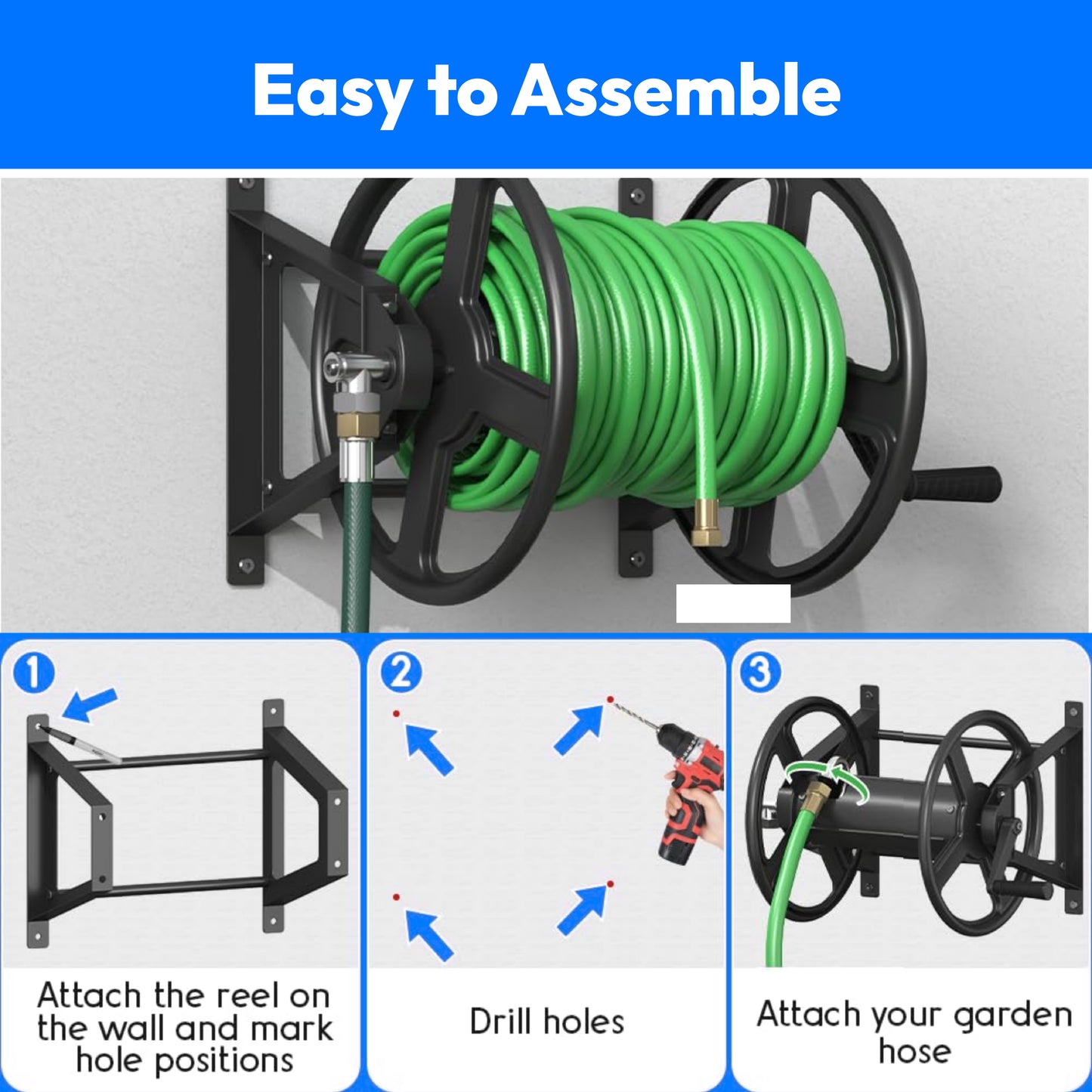 Easy to Assemble

1

Attach the reel on the wall and mark hole positions

2

Drill holes

3

Attach your garden hose