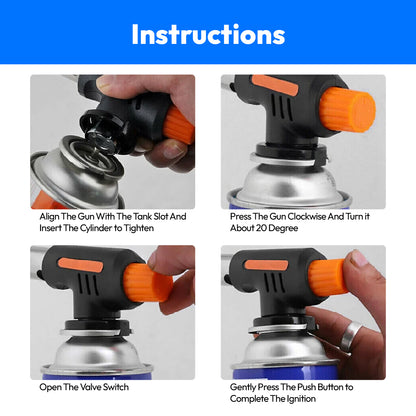 Instructions

Align The Gun With The Tank Slot And Insert The Cylinder to Tighten

Press The Gun Clockwise And Turn it About 20 Degree

Open The Valve Switch

Gently Press The Push Button to Complete The Ignition