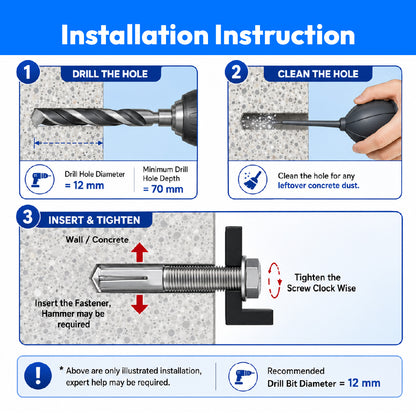 Installation Instruction

1 DRILL THE HOLE

Drill Hole Diameter = 12 mm

Minimum Drill Hole Depth = 70 mm

2 CLEAN THE HOLE

Clean the hole for any leftover concrete dust.

3 INSERT & TIGHTEN

Wall / Concrete

Insert the Fastener, Hammer may be required

Tighten the Screw Clock Wise

! * Above are only illustrated installation, expert help may be required.

Recommended Drill Bit Diameter = 12 mm