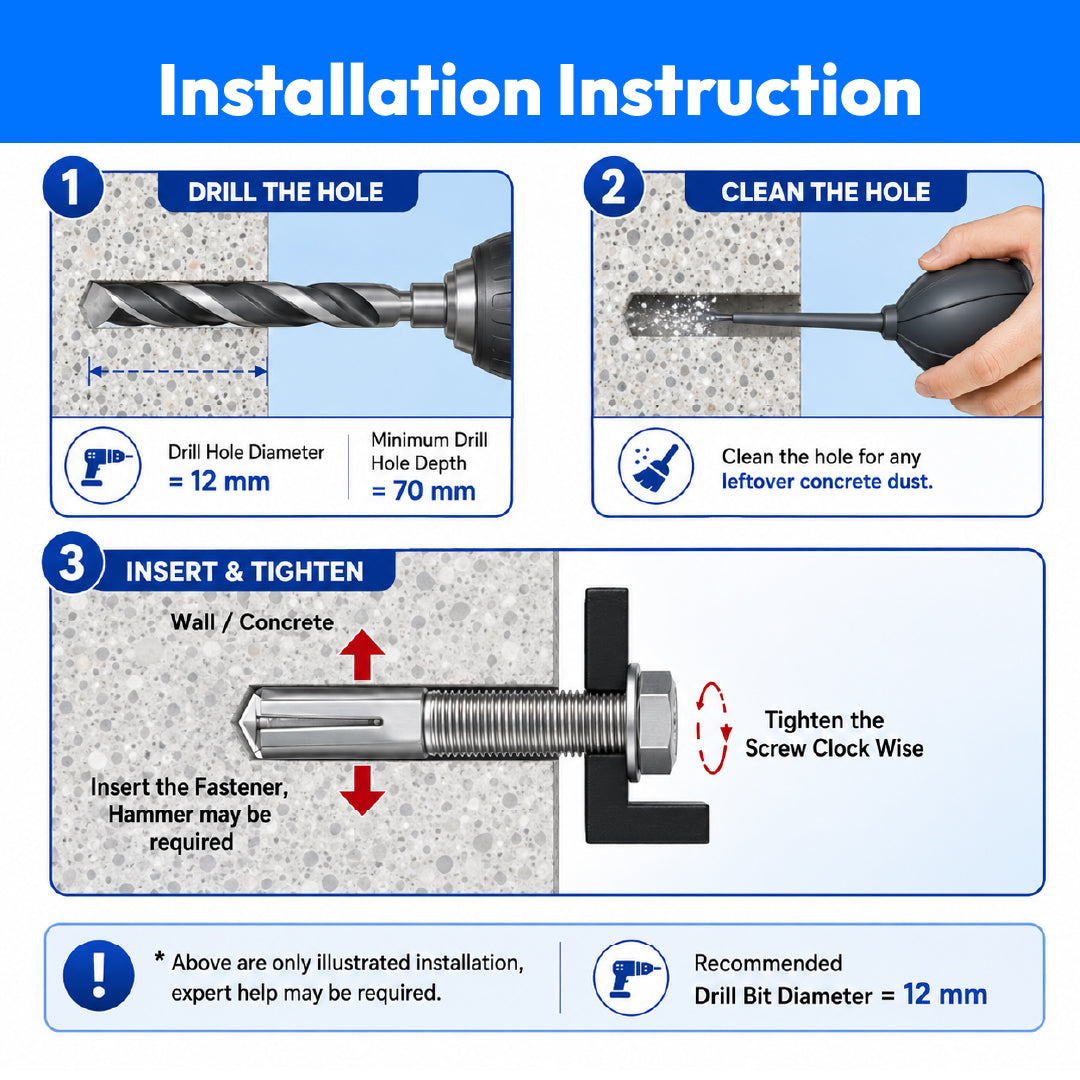 Installation Instruction

1 DRILL THE HOLE

Drill Hole Diameter
= 12 mm

Minimum Drill Hole Depth
= 70 mm

2 CLEAN THE HOLE

Clean the hole for any leftover concrete dust.

3 INSERT & TIGHTEN

Wall / Concrete

Insert the Fastener, Hammer may be required

Tighten the Screw Clock Wise

! * Above are only illustrated installation, expert help may be required.

Recommended
Drill Bit Diameter = 12 mm