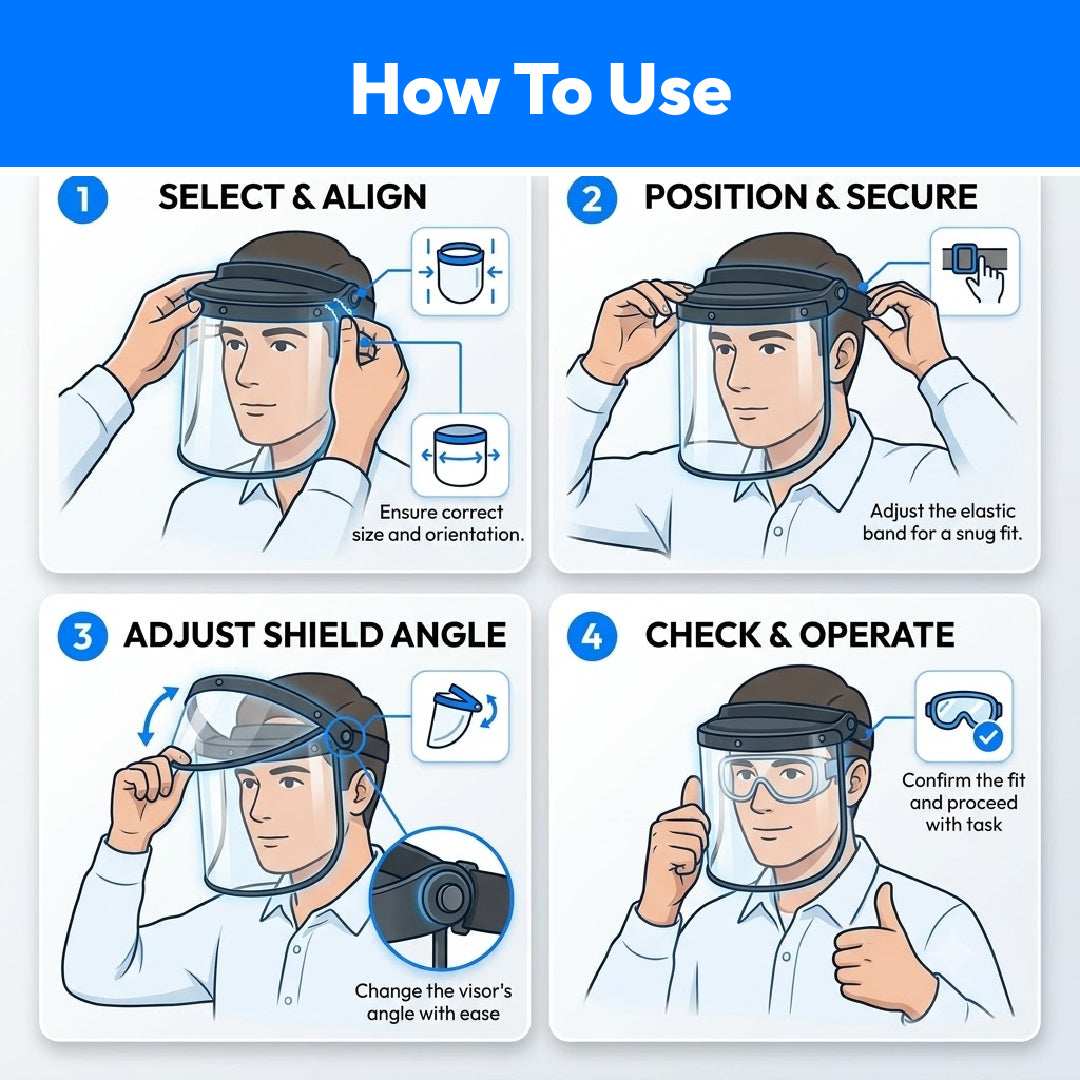 How To Use

1 SELECT & ALIGN

Ensure correct size and orientation.

2 POSITION & SECURE

Adjust the elastic band for a snug fit.

3 ADJUST SHIELD ANGLE

Change the visor's angle with ease

4 CHECK & OPERATE

Confirm the fit and proceed with task