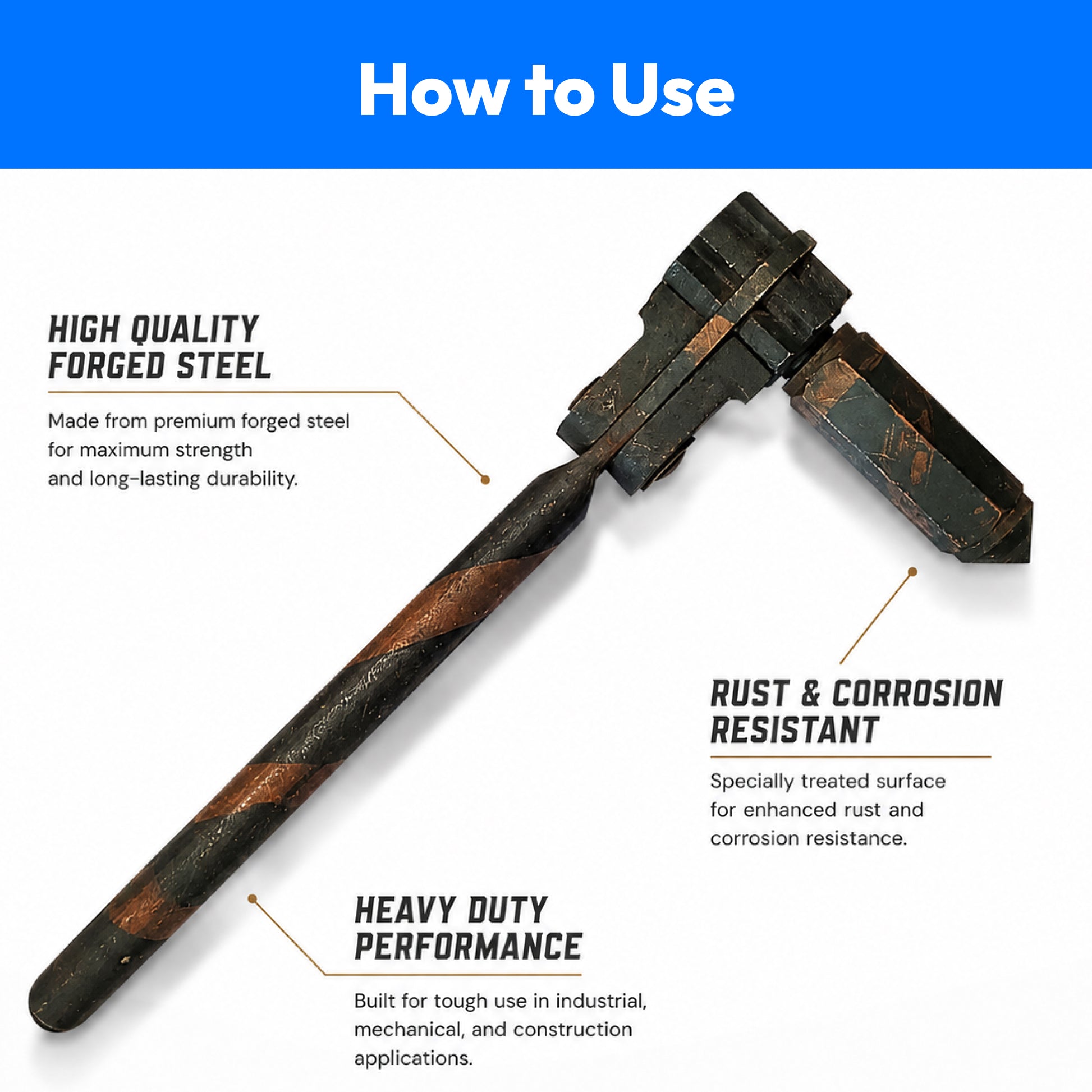 How to Use

HIGH QUALITY FORGED STEEL

Made from premium forged steel for maximum strength and long-lasting durability.

RUST & CORROSION RESISTANT

Specially treated surface for enhanced rust and corrosion resistance.

HEAVY DUTY PERFORMANCE

Built for tough use in industrial, mechanical, and construction applications.