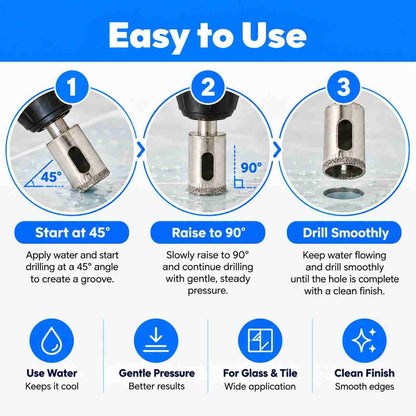 Easy to Use

1

45°

2

90°

3

Start at 45°

Apply water and start drilling at a 45° angle to create a groove.

Raise to 90°

Slowly raise to 90° and continue drilling with gentle, steady pressure.

Drill Smoothly

Keep water flowing and drill smoothly until the hole is complete with a clean finish.

Use Water
Keeps it cool

Gentle Pressure
Better results

For Glass & Tile
Wide application

Clean Finish
Smooth edges