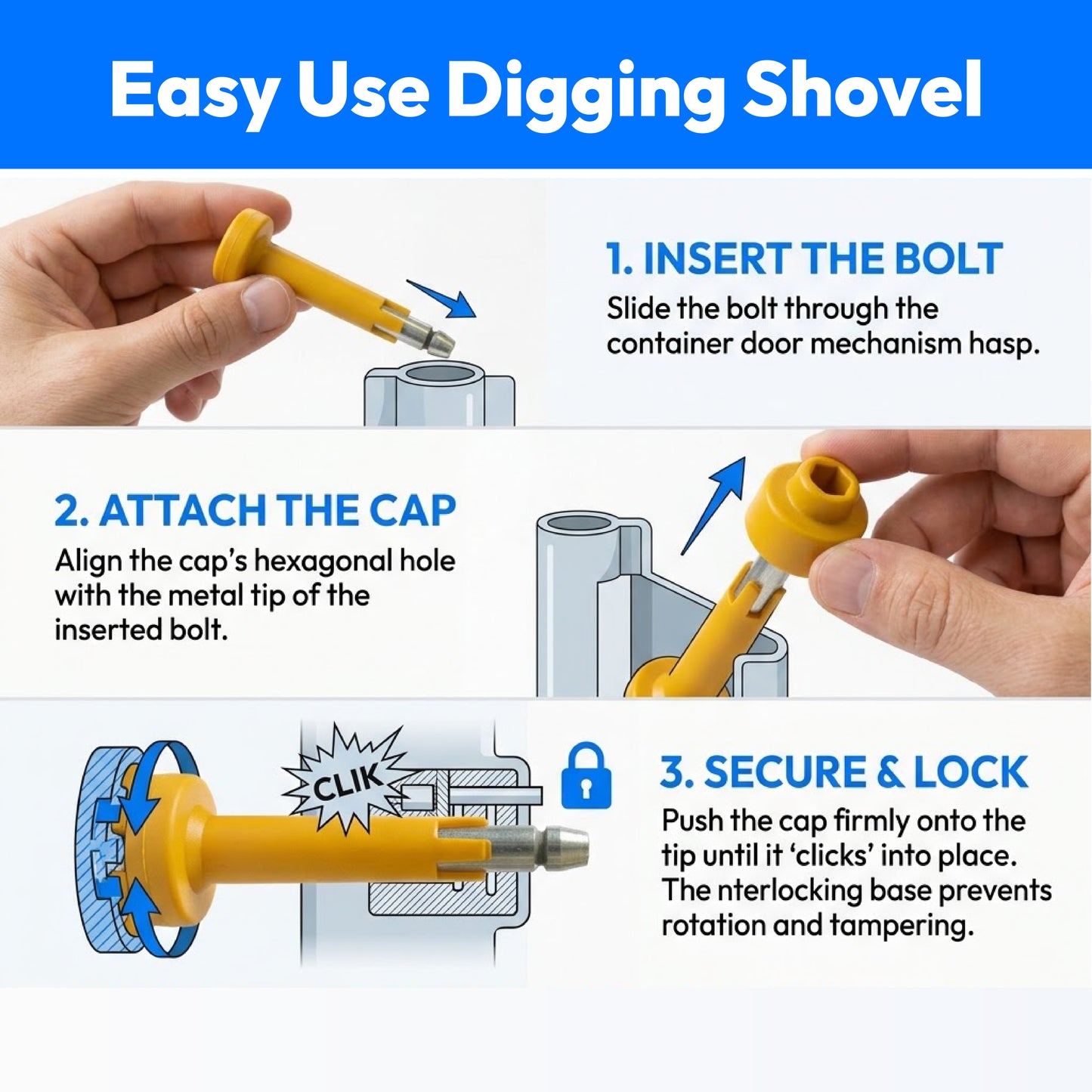 Easy Use Digging Shovel

1. INSERT THE BOLT
Slide the bolt through the container door mechanism hasp.

2. ATTACH THE CAP
Align the cap's hexagonal hole with the metal tip of the inserted bolt.

CLIK

3. SECURE & LOCK
Push the cap firmly onto the tip until it 'clicks' into place. The nterlocking base prevents rotation and tampering.