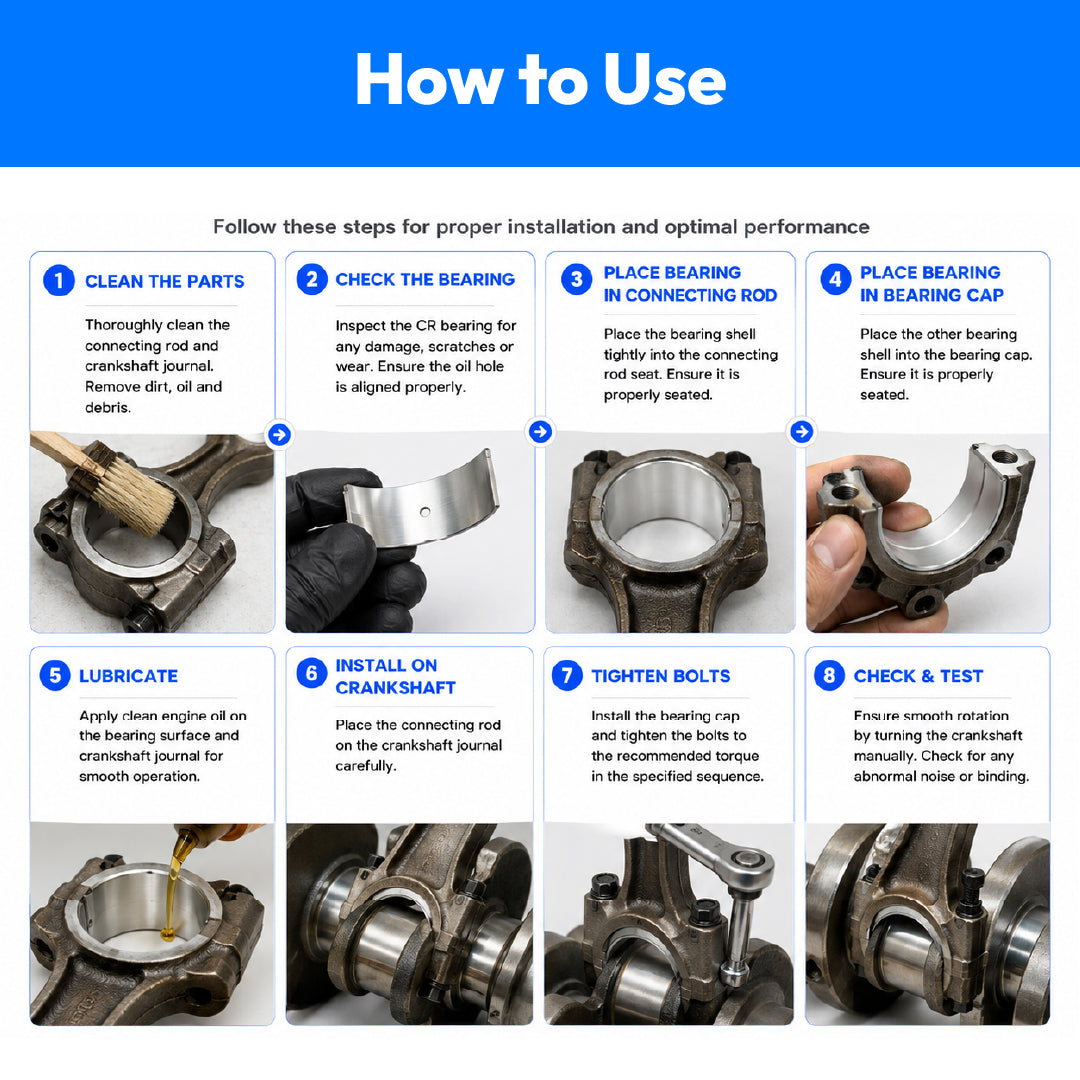 How to Use

Follow these steps for proper installation and optimal performance

1 CLEAN THE PARTS

Thoroughly clean the connecting rod and crankshaft journal. Remove dirt, oil and debris.

2 CHECK THE BEARING

Inspect the CR bearing for any damage, scratches or wear. Ensure the oil hole is aligned properly.

3 PLACE BEARING IN CONNECTING ROD

Place the bearing shell tightly into the connecting rod seat. Ensure it is properly seated.

4 PLACE BEARING IN BEARING CAP

Place the other bearing shell into the bearing cap. Ensure it is properly seated.

5 LUBRICATE

Apply clean engine oil on the bearing surface and crankshaft journal for smooth operation.

6 INSTALL ON CRANKSHAFT

Place the connecting rod on the crankshaft journal carefully.

7 TIGHTEN BOLTS

Install the bearing cap and tighten the bolts to the recommended torque in the specified sequence.

8 CHECK & TEST

Ensure smooth rotation by turning the crankshaft manually. Check for any abnormal noise or binding.