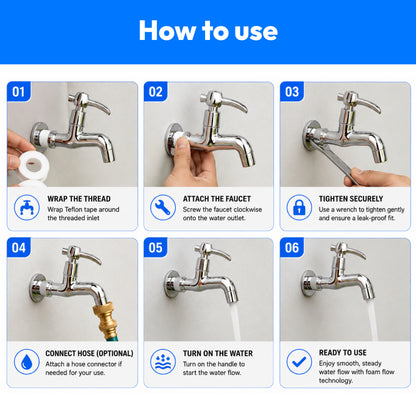 How to use

01

WRAP THE THREAD

Wrap Teflon tape around the threaded inlet

02

ATTACH THE FAUCET

Screw the faucet clockwise onto the water outlet.

03

TIGHTEN SECURELY

Use a wrench to tighten gently and ensure a leak-proof fit.

04

CONNECT HOSE (OPTIONAL)

Attach a hose connector if needed for your use.

05

TURN ON THE WATER

Turn on the handle to start the water flow.

06

READY TO USE

Enjoy smooth, steady water flow with foam flow technology.